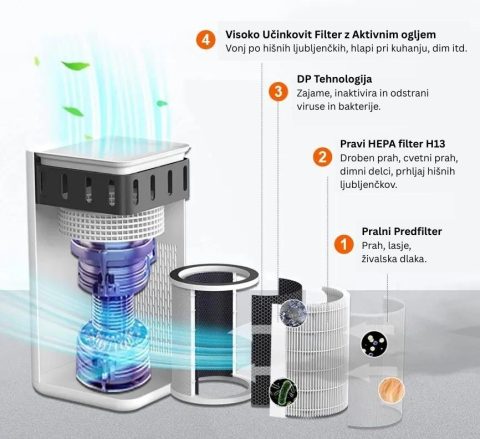 4 Visoko Učinkovit Filter z Aktivnim ogljem
Vonj po hišnih ljubljenčkih, hlapi pri kuhanju, dim itd.

3 DP Tehnologija
Zajame, inaktivira in odstrani viruse in bakterije.

2 Pravi HEPA filter H13
Droben prah, cvetni prah, dimni delci, prhljaj hišnih ljubljenčkov.

1 Pralni Predfilter
Prah, lasje, živalska dlaka.